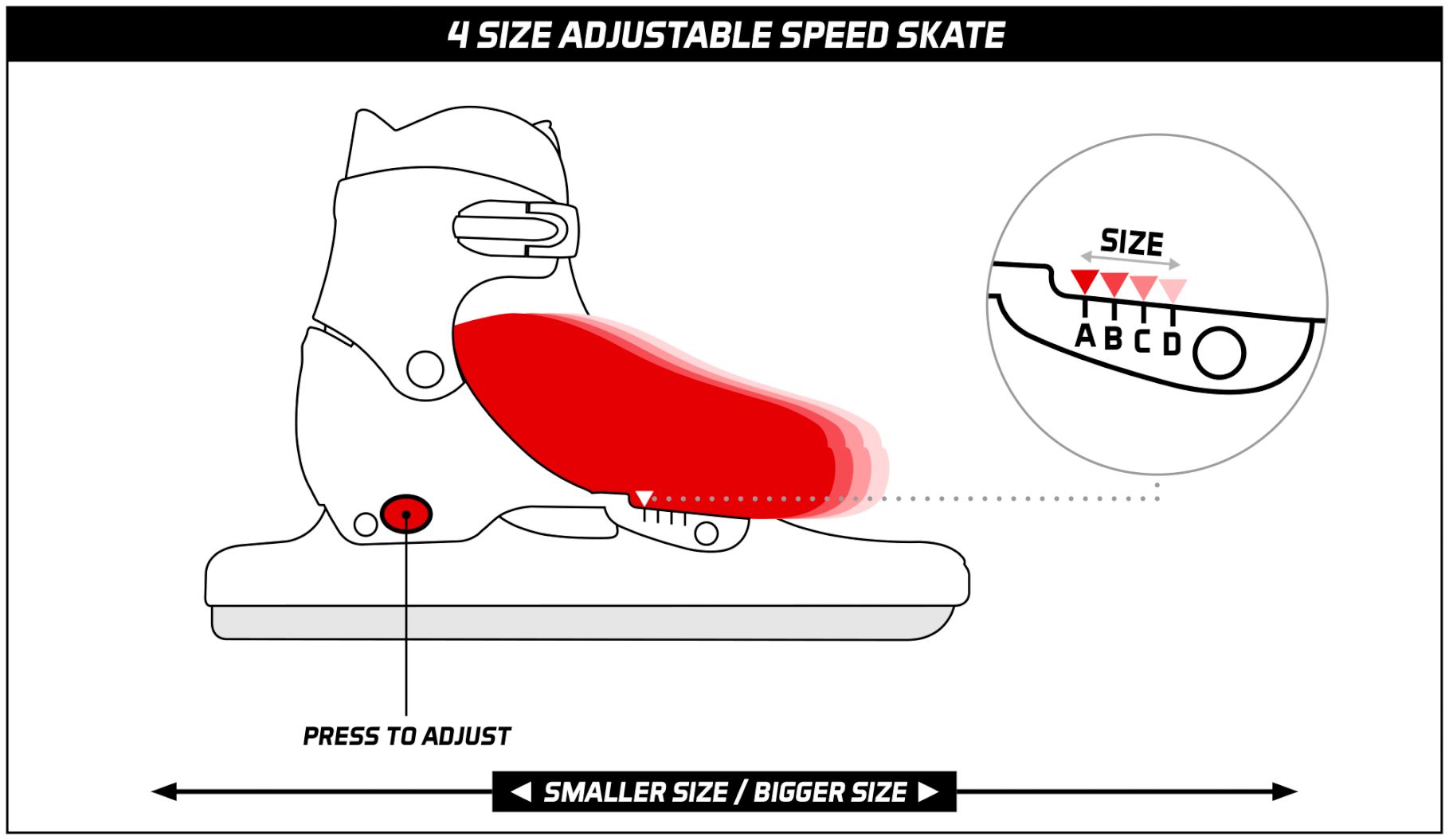 4 SIZE ADJUSTABLE SPEED SKATE

SIZE

A B C D

PRESS TO ADJUST

◀ SMALLER SIZE / BIGGER SIZE ▶